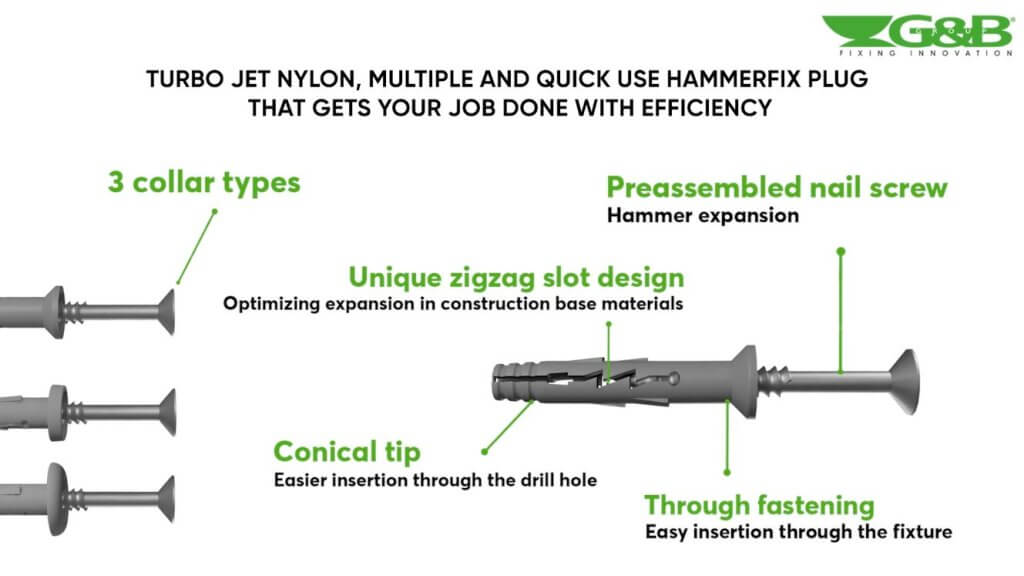 G&B
FIXING INNOVATION

TURBO JET NYLON, MULTIPLE AND QUICK USE HAMMERFIX PLUG THAT GETS YOUR JOB DONE WITH EFFICIENCY

3 collar types

Preassembled nail screw
Hammer expansion

Unique zigzag slot design
Optimizing expansion in construction base materials

Conical tip
Easier insertion through the drill hole

Through fastening
Easy insertion through the fixture