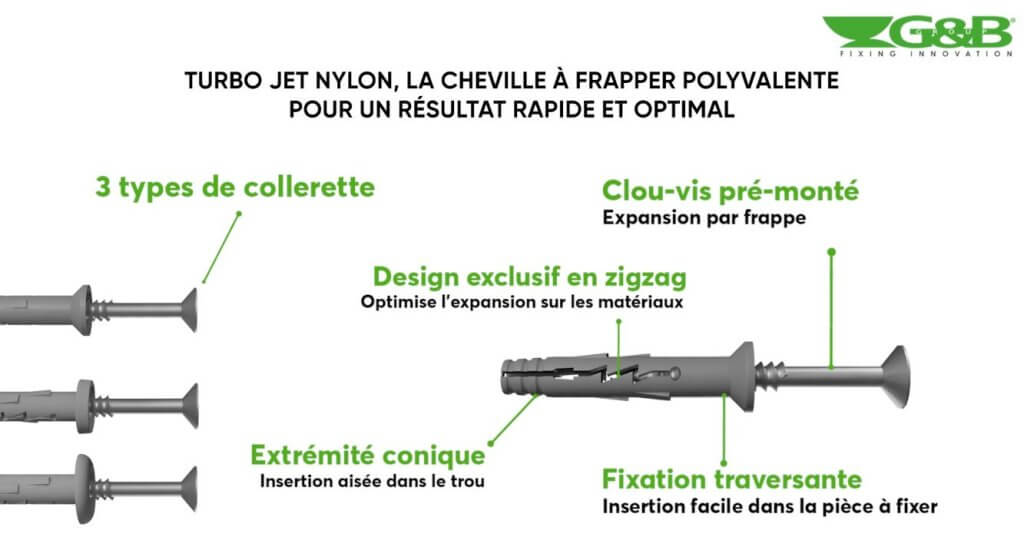 G&B
FIXING INNOVATION

TURBO JET NYLON, LA CHEVILLE À FRAPPER POLYVALENTE POUR UN RÉSULTAT RAPIDE ET OPTIMAL

3 types de collerette

Clou-vis pré-monté
Expansion par frappe

Design exclusif en zigzag
Optimise l'expansion sur les matériaux

Extrémité conique
Insertion aisée dans le trou

Fixation traversante
Insertion facile dans la pièce à fixer